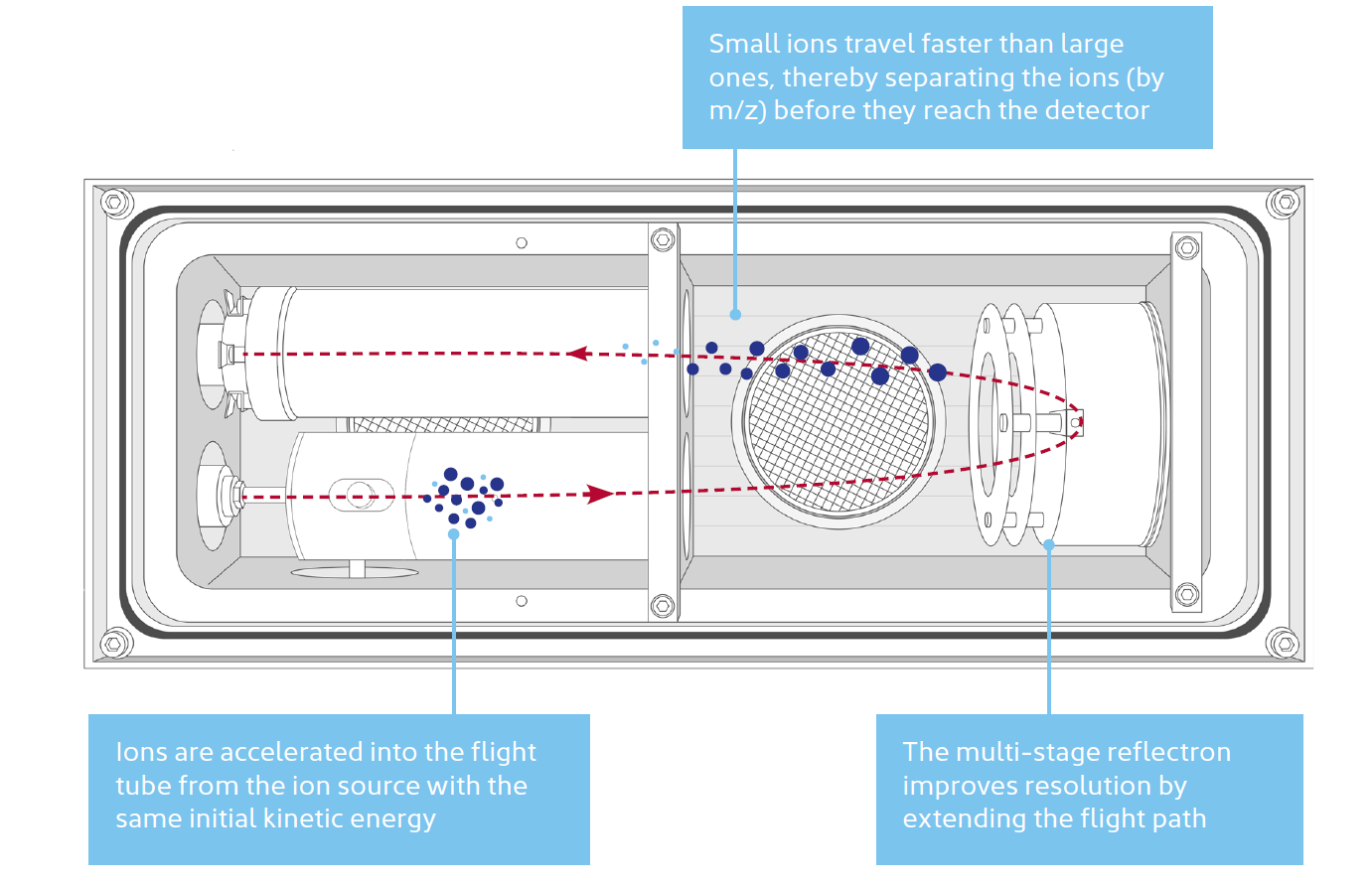 Small ions travel faster than large ones, thereby separating the ions (by m/z) before they reach the detector

Ions are accelerated into the flight tube from the ion source with the same initial kinetic energy

The multi-stage reflectron improves resolution by extending the flight path