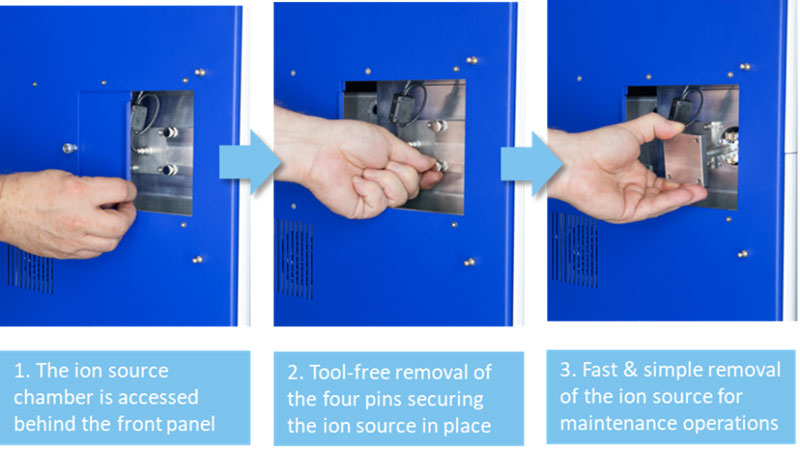 1. The ion source chamber is accessed behind the front panel

2. Tool-free removal of the four pins securing the ion source in place

3. Fast & simple removal of the ion source for maintenance operations